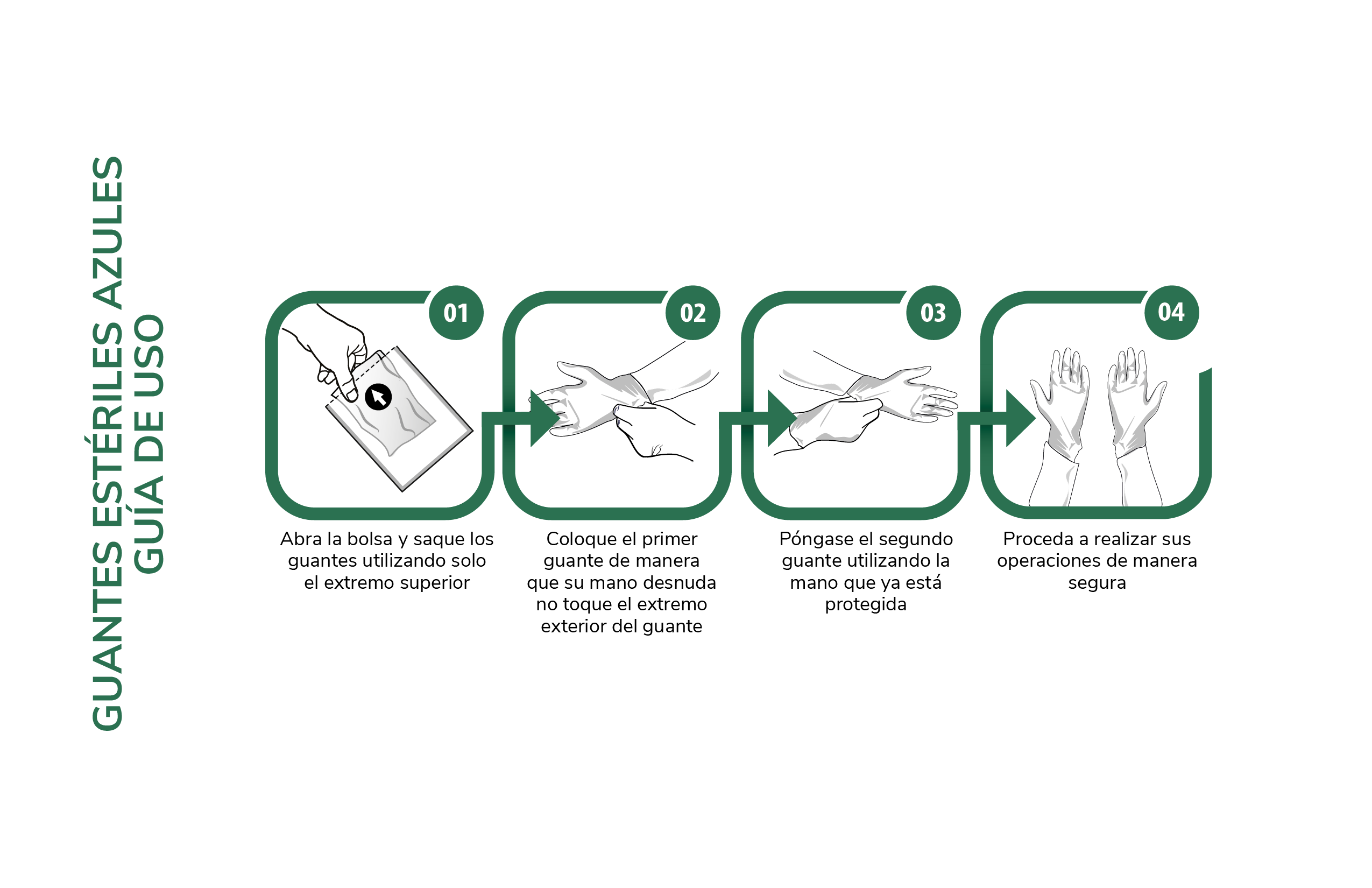 GUANTES ESTÉRILES AZULES
GUÍA DE USO

01

Abra la bolsa y saque los guantes utilizando solo el extremo superior

02

Coloque el primer guante de manera que su mano desnuda no toque el extremo exterior del guante

03

Póngase el segundo guante utilizando la mano que ya está protegida

04

Proceda a realizar sus operaciones de manera segura